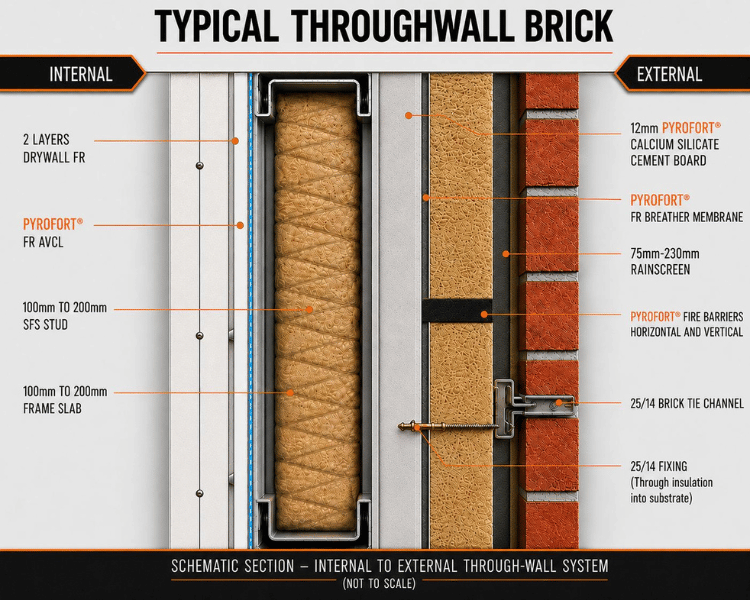 TYPICAL THROUGHWALL BRICK

INTERNAL

EXTERNAL

2 LAYERS
DRYWALL FR

PYROFORT®
FR AVCL

100mm TO 200mm
SFS STUD

100mm TO 200mm
FRAME SLAB

12mm PYROFORT®
CALCIUM SILICATE
CEMENT BOARD

PYROFORT®
FR BREATHER MEMBRANE

75mm-230mm
RAINSCREEN

PYROFORT® FIRE BARRIERS
HORIZONTAL AND VERTICAL

25/14 BRICK TIE CHANNEL

25/14 FIXING
(Through insulation
into substrate)

SCHEMATIC SECTION – INTERNAL TO EXTERNAL THROUGH-WALL SYSTEM
(NOT TO SCALE)